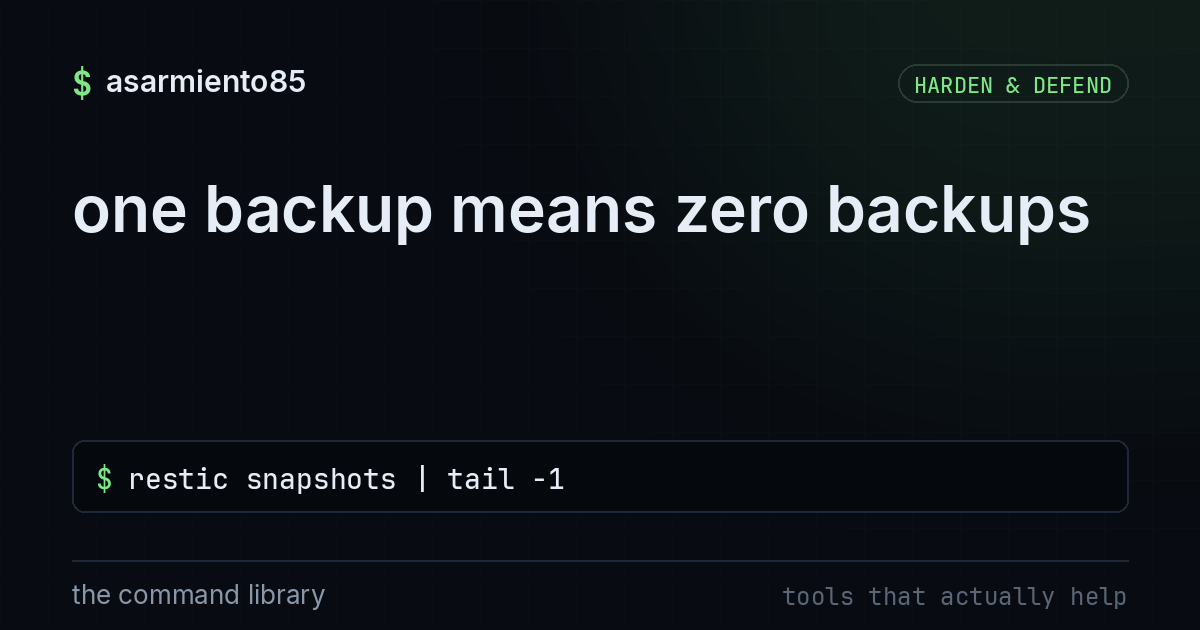 $ asarmiento85

HARDEN & DEFEND

one backup means zero backups

$ restic snapshots | tail -1

the command library

tools that actually help