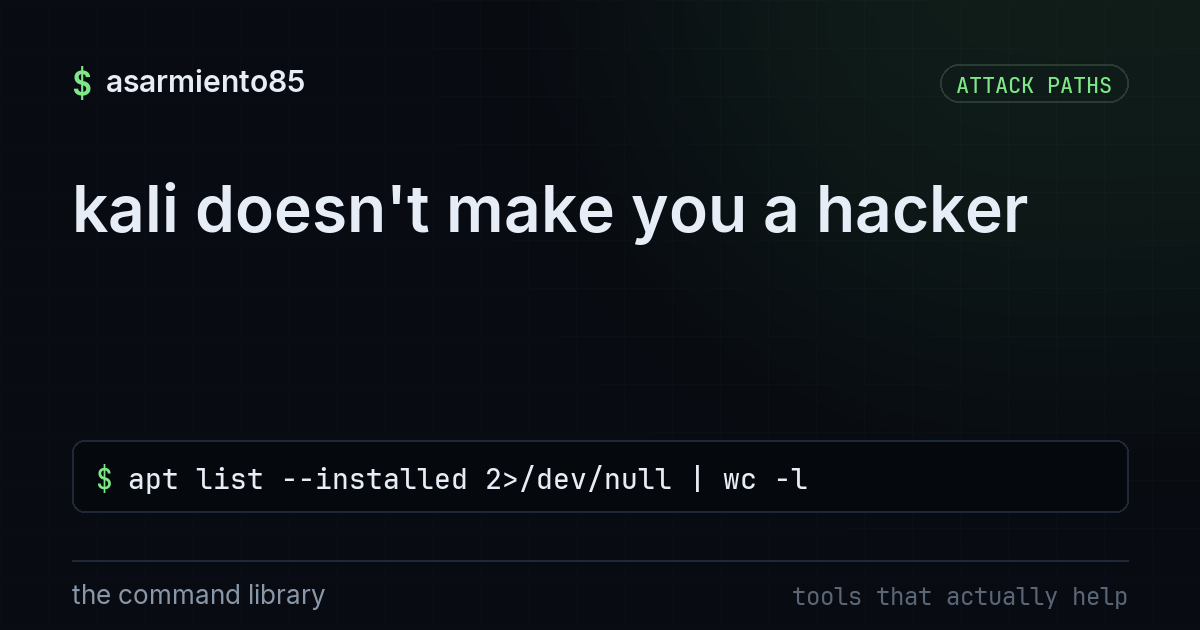 $ asarmiento85

ATTACK PATHS

kali doesn't make you a hacker

$ apt list --installed 2>/dev/null | wc -l

the command library

tools that actually help