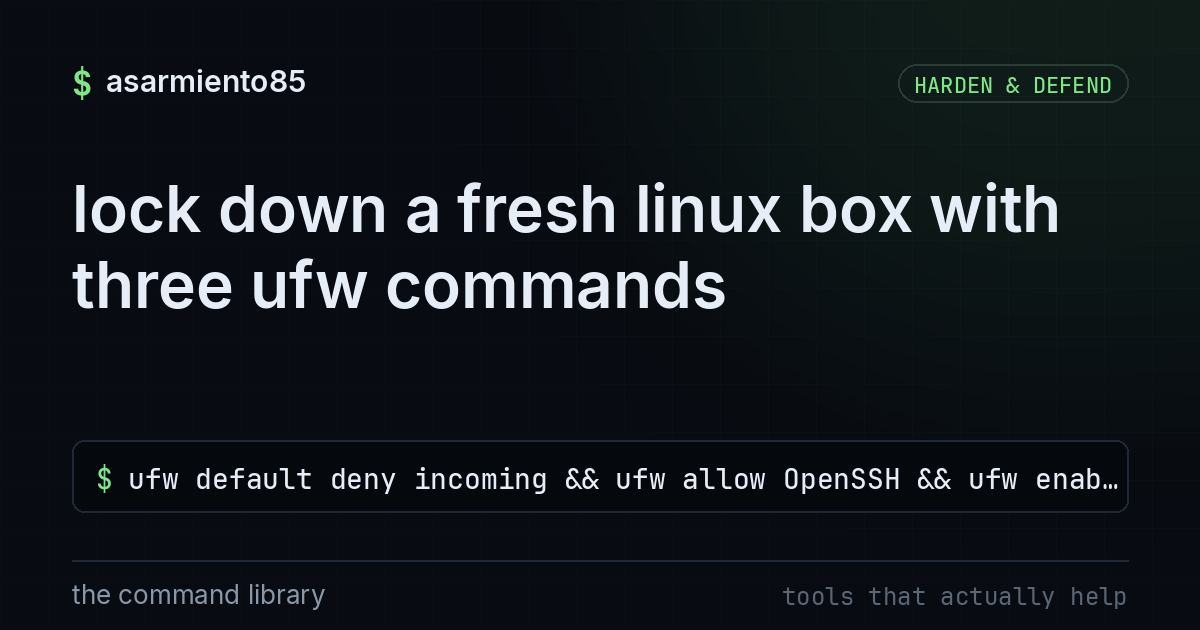 $ asarmiento85

HARDEN & DEFEND

lock down a fresh linux box with three ufw commands

$ ufw default deny incoming && ufw allow OpenSSH && ufw enab…

the command library

tools that actually help