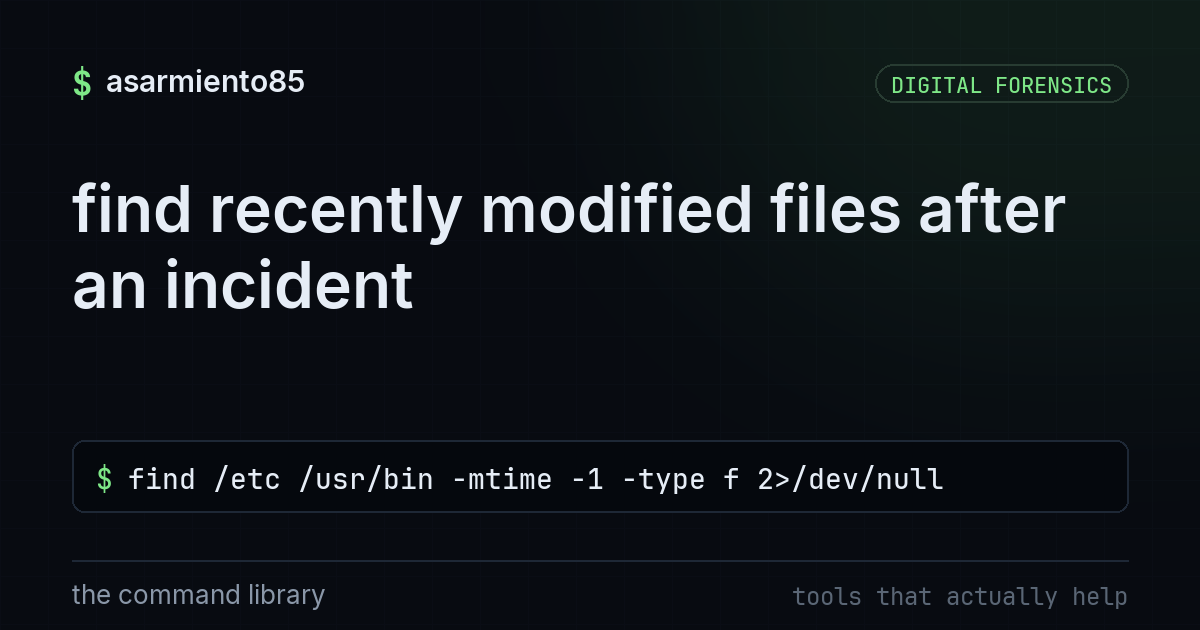 $ asarmiento85

DIGITAL FORENSICS

find recently modified files after an incident

$ find /etc /usr/bin -mtime -1 -type f 2>/dev/null

the command library

tools that actually help