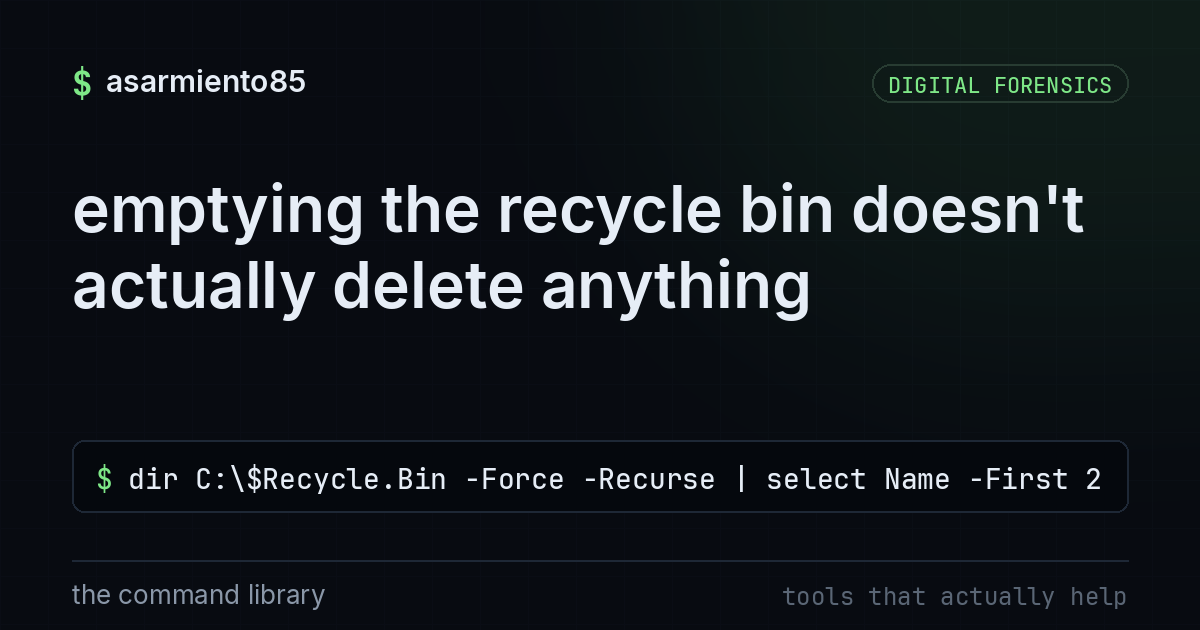 $ asarmiento85

DIGITAL FORENSICS

emptying the recycle bin doesn't actually delete anything

$ dir C:\$Recycle.Bin -Force -Recurse | select Name -First 2

the command library

tools that actually help