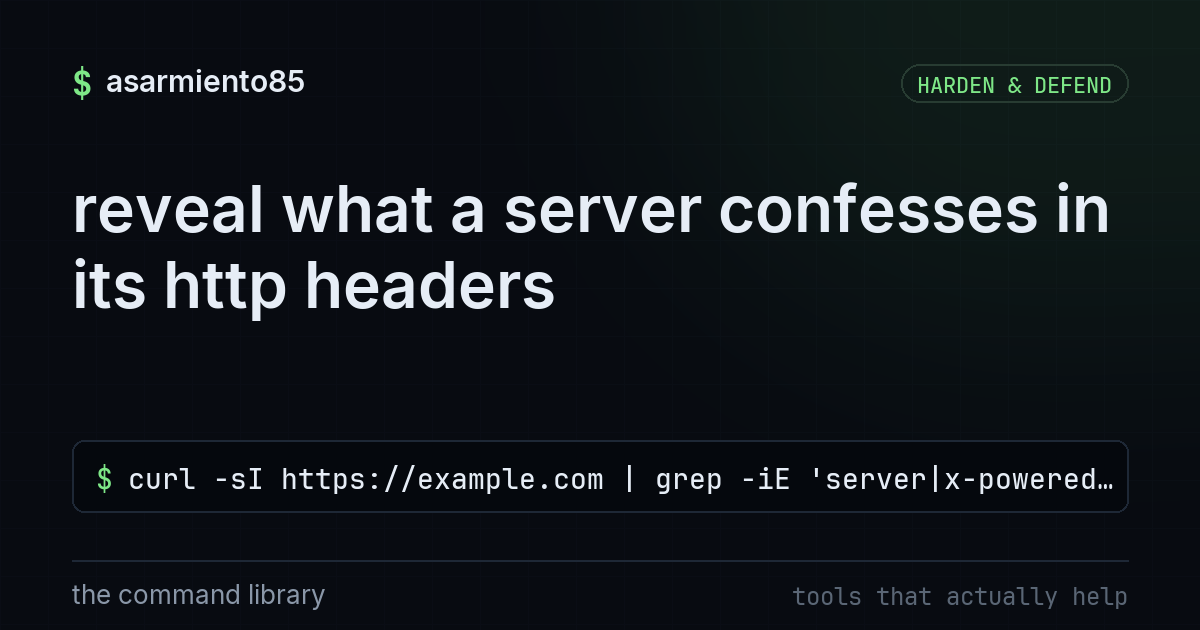 $ asarmiento85

HARDEN & DEFEND

reveal what a server confesses in its http headers

$ curl -sI https://example.com | grep -iE 'server|x-powered…

the command library

tools that actually help