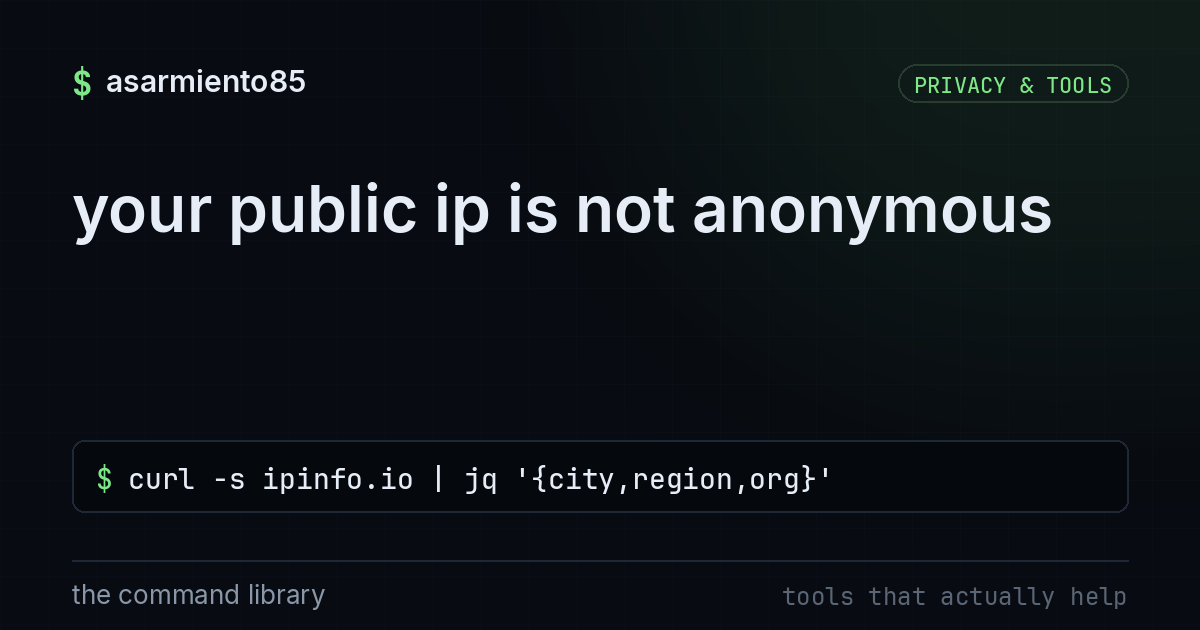 $ asarmiento85

PRIVACY & TOOLS

your public ip is not anonymous

$ curl -s ipinfo.io | jq '{city,region,org}'

the command library

tools that actually help